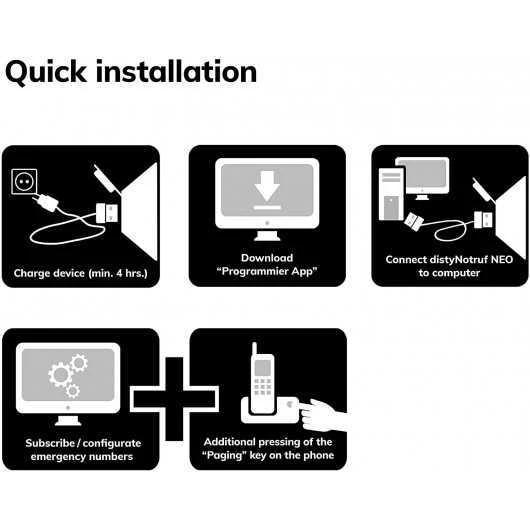 Quick installation

Charge device (min. 4 hrs.)

Download "Programmier App"

Connect distyNotruf NEO to computer

Subscribe / configurate emergency numbers

Additional pressing of the "Paging" key on the phone