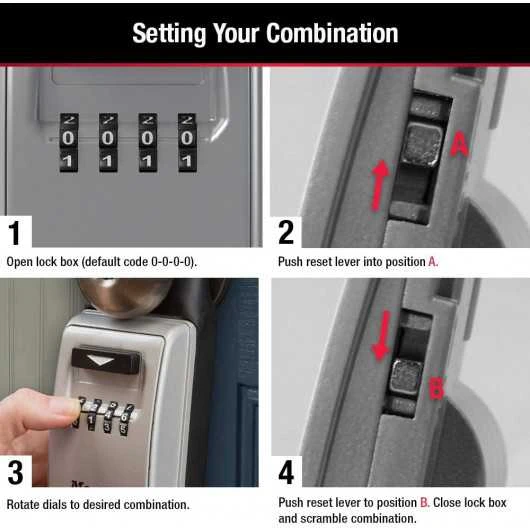 Setting Your Combination

2 2 2 2
0 0 0 0
1 1 1 1

1

Open lock box (default code 0-0-0-0).

A

2

Push reset lever into position A.

3

Rotate dials to desired combination.

B

4

Push reset lever to position B. Close lock box and scramble combination.