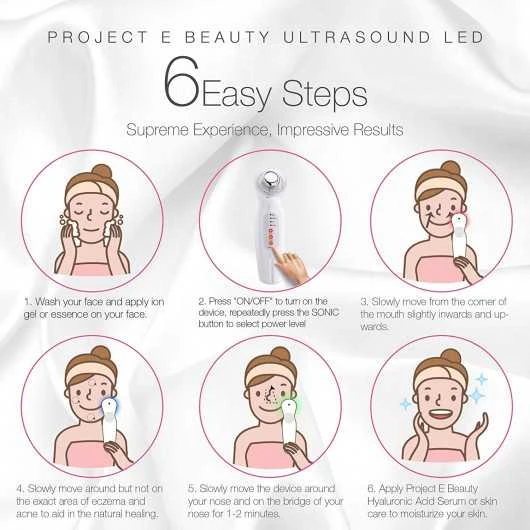 PROJECT E BEAUTY ULTRASOUND LED

6 Easy Steps

Supreme Experience, Impressive Results

1. Wash your face and apply ion gel or essence on your face.

2. Press "ON/OFF" to turn on the device, repeatedly press the SONIC button to select power level

3. Slowly move from the corner of the mouth slightly inwards and upwards.

4. Slowly move around but not on the exact area of eczema and acne to aid in the natural healing.

5. Slowly move the device around your nose and on the bridge of your nose for 1-2 minutes.

6. Apply Project E Beauty Hyaluronic Acid Serum or skin care to moisturize your skin.