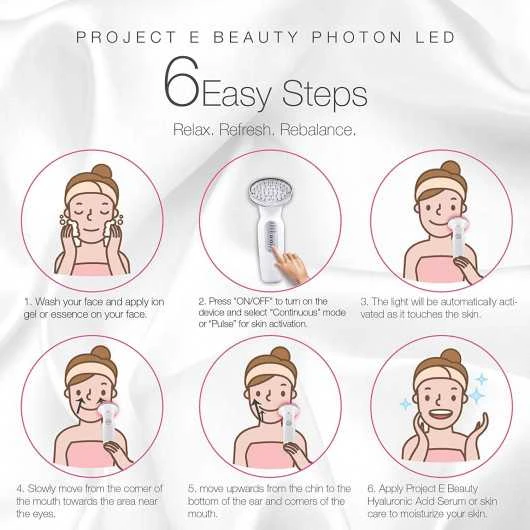 PROJECT E BEAUTY PHOTON LED

6 Easy Steps

Relax. Refresh. Rebalance.

1. Wash your face and apply ion gel or essence on your face.

2. Press "ON/OFF" to turn on the device and select "Continuous" mode or "Pulse" for skin activation.

3. The light will be automatically activated as it touches the skin.

4. Slowly move from the corner of the mouth towards the area near the eyes.

5. move upwards from the chin to the bottom of the ear and corners of the mouth.

6. Apply Project E Beauty Hyaluronic Acid Serum or skin care to moisturize your skin.